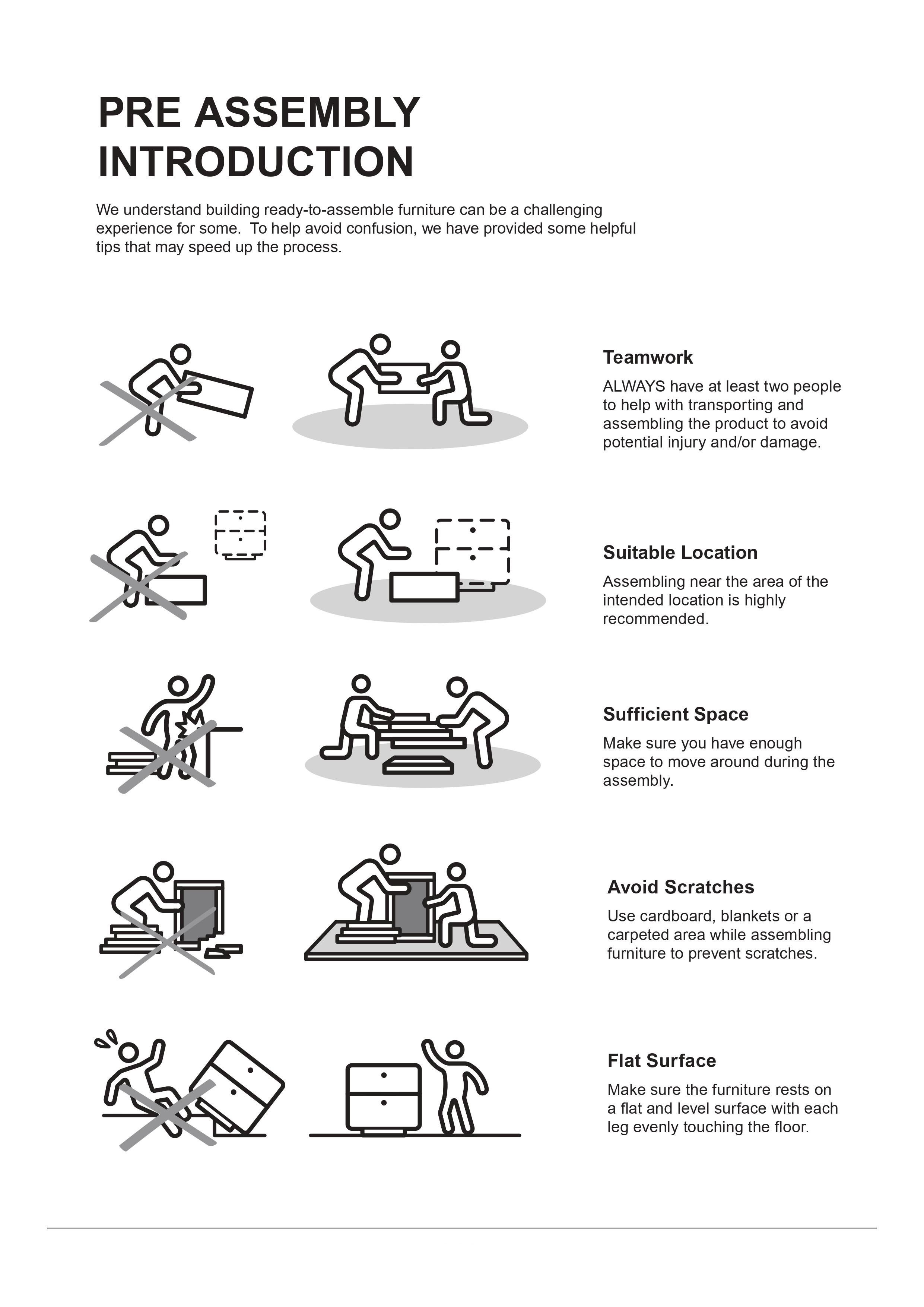 PRE ASSEMBLY INTRODUCTION

We understand building ready-to-assemble furniture can be a challenging experience for some.  To help avoid confusion, we have provided some helpful tips that may speed up the process.

Teamwork

ALWAYS have at least two people to help with transporting and assembling the product to avoid potential injury and/or damage.

Suitable Location

Assembling near the area of the intended location is highly recommended.

Sufficient Space

Make sure you have enough space to move around during the assembly.

Avoid Scratches

Use cardboard, blankets or a carpeted area while assembling furniture to prevent scratches.

Flat Surface

Make sure the furniture rests on a flat and level surface with each leg evenly touching the floor.